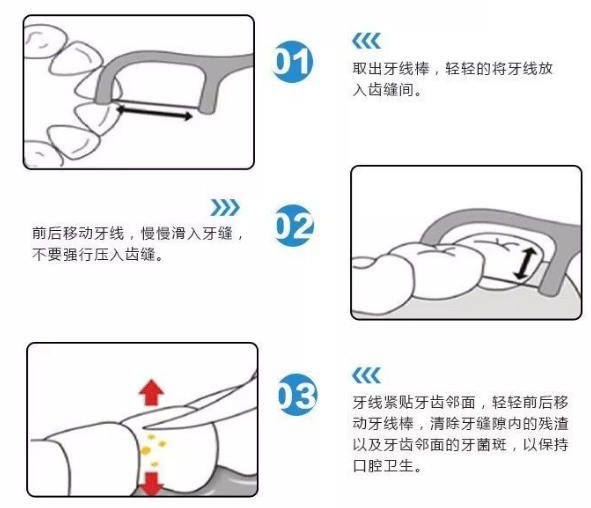 01

取出牙线棒，轻轻的将牙线放入齿缝间。

02

前后移动牙线，慢慢滑入牙缝，不要强行压入齿缝。

03

牙线紧贴牙齿邻面，轻轻前后移动牙线棒，清除牙缝隙内的残渣以及牙齿邻面的牙菌斑，以保持口腔卫生。